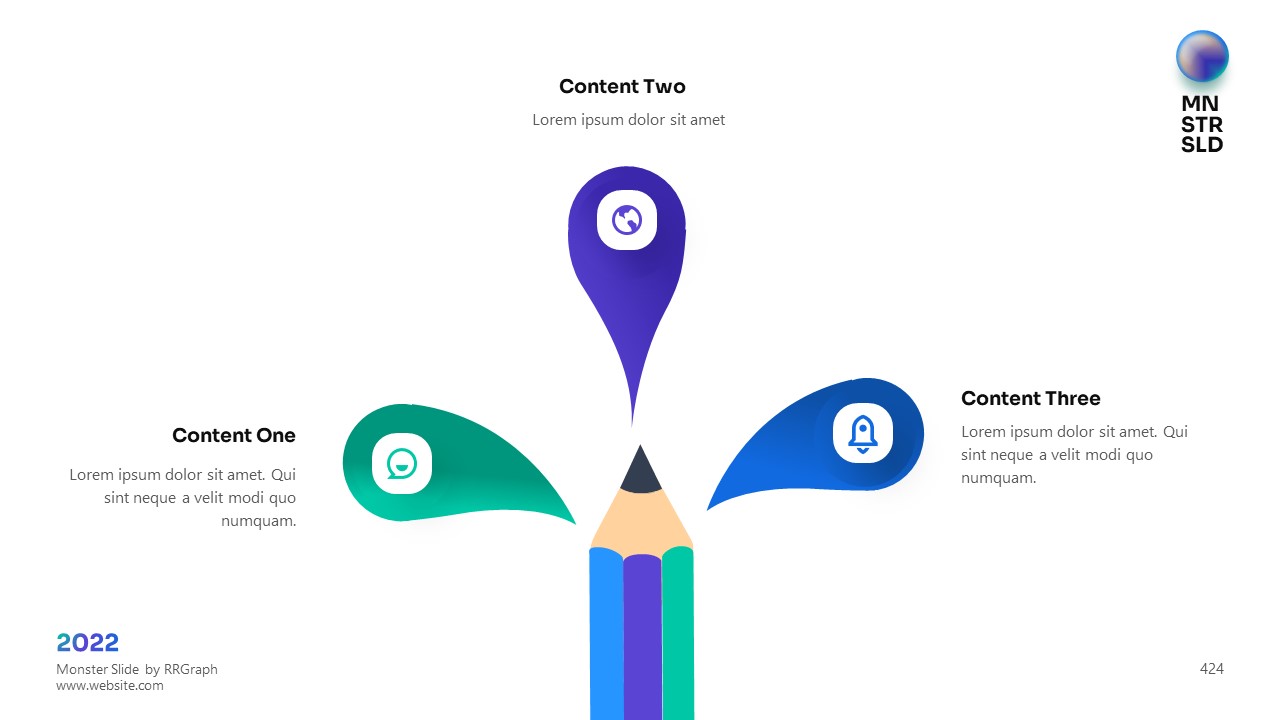 MN
STR
SLD

Content Two

Lorem ipsum dolor sit amet

Content One

Lorem ipsum dolor sit amet. Qui sint neque a velit modi quo numquam.

Content Three

Lorem ipsum dolor sit amet. Qui sint neque a velit modi quo numquam.

2022

Monster Slide by RRGraph
www.website.com

424